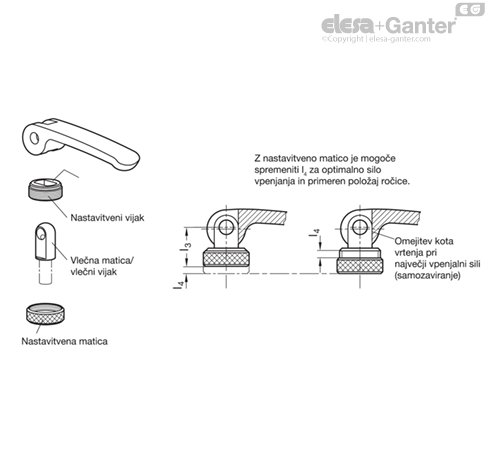 EG
elesa+Ganter
©Copyright | elesa-ganter.com

Nastavitveni vijak

Vlečna matica/ vlečni vijak

Nastavitvena matica

Z nastavitveno matico je mogoče spremeniti $l_4$ za optimalno silo vpenjanja in primeren položaj ročice.

$l_3$

$l_4$

$l_4$

Omejitev kota vrtenja pri največji vpenjalni sili (samozaviranje)