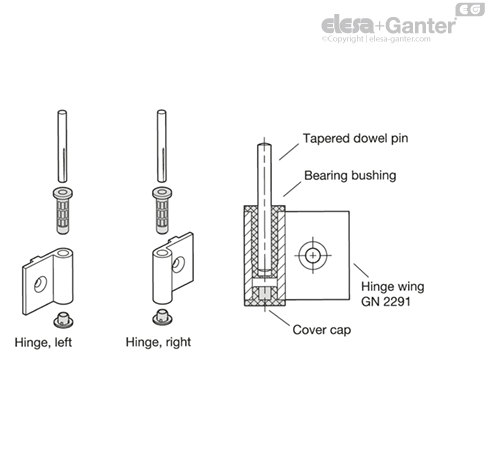 EG
elesa+Ganter
©Copyright | elesa-ganter.com

Tapered dowel pin

Bearing bushing

Hinge wing
GN 2291

Cover cap

Hinge, left

Hinge, right