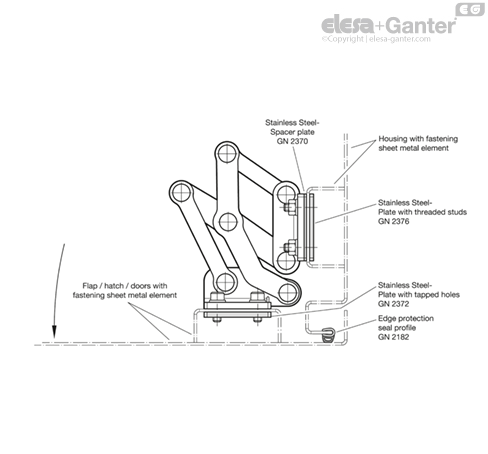 EG
elesa+Ganter
©Copyright | elesa-ganter.com

Stainless Steel-
Spacer plate
GN 2370

Housing with fastening
sheet metal element

Stainless Steel-
Plate with threaded studs
GN 2376

Flap / hatch / doors with
fastening sheet metal element

Stainless Steel-
Plate with tapped holes
GN 2372

Edge protection
seal profile
GN 2182