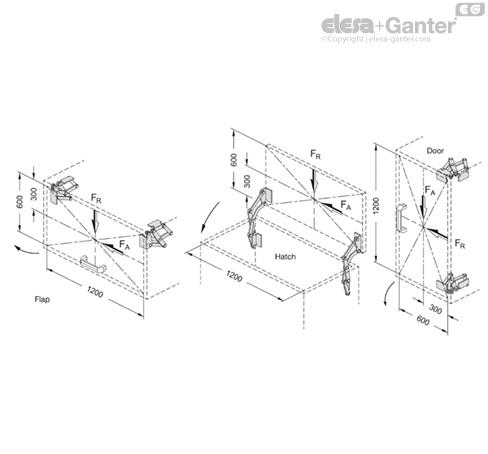 EG
elesa+Ganter
©Copyright | elesa-ganter.com

600
300
$F_R$
$F_A$
1200
Flap

600
300
$F_R$
$F_A$
Hatch
1200

Door
1200
$F_A$
$F_R$
300
600