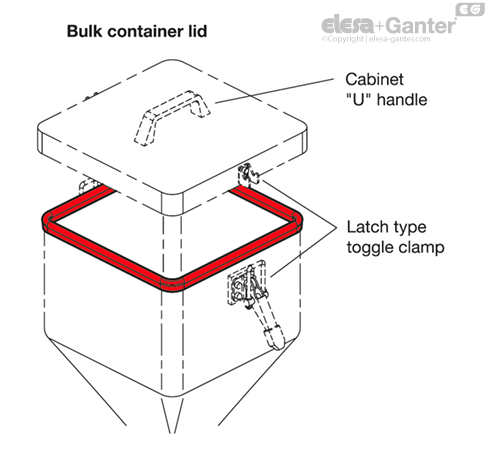 Bulk container lid

EG
elesa+Ganter
©Copyright | elesa-ganter.com

Cabinet "U" handle

Latch type toggle clamp