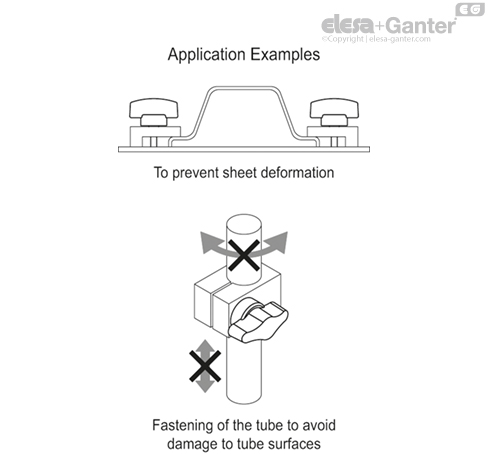 EG
elesa+Ganter
©Copyright | elesa-ganter.com

Application Examples

To prevent sheet deformation

Fastening of the tube to avoid damage to tube surfaces