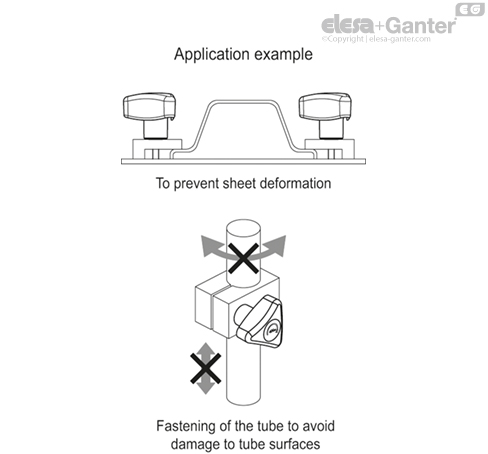 EG
elesa+Ganter
©Copyright | elesa-ganter.com

Application example

To prevent sheet deformation

Fastening of the tube to avoid damage to tube surfaces