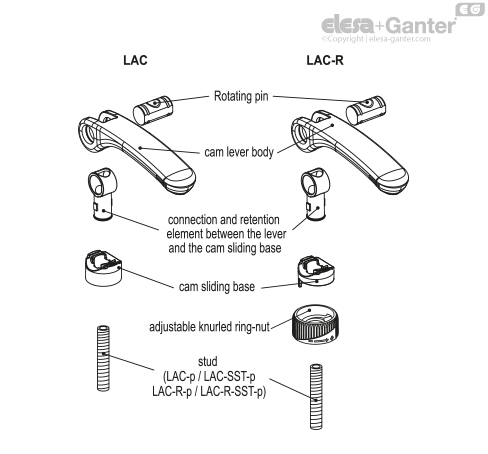 EG

elesa+Ganter
©Copyright | elesa-ganter.com

LAC

LAC-R

Rotating pin

cam lever body

connection and retention element between the lever and the cam sliding base

cam sliding base

adjustable knurled ring-nut

stud
(LAC-p / LAC-SST-p
LAC-R-p / LAC-R-SST-p)