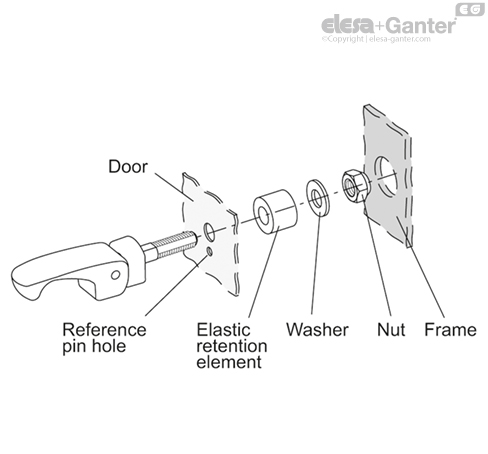 EG
elesa+Ganter
©Copyright | elesa-ganter.com

Door

Reference pin hole

Elastic retention element

Washer

Nut

Frame