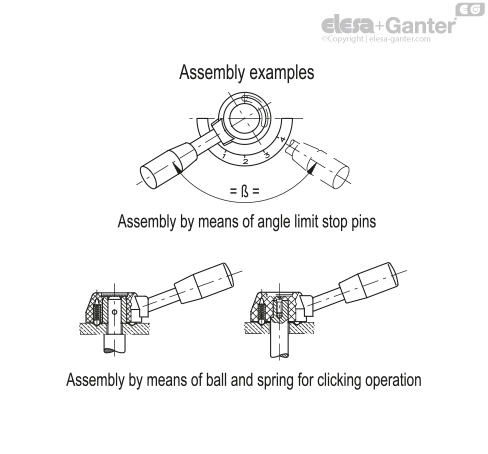 EG
elesa+Ganter
©Copyright | elesa-ganter.com

Assembly examples

1
2
3
4
= ß =

Assembly by means of angle limit stop pins

Assembly by means of ball and spring for clicking operation