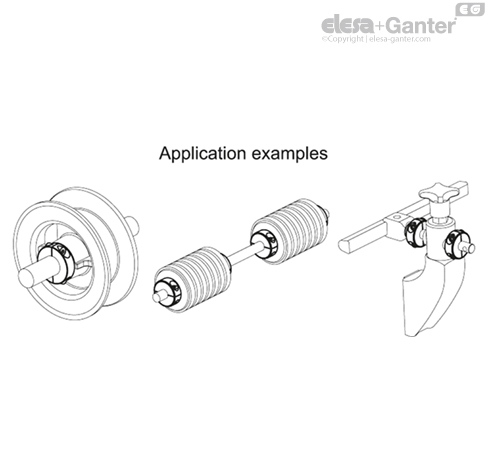 EG
elesa+Ganter
©Copyright | elesa-ganter.com

Application examples