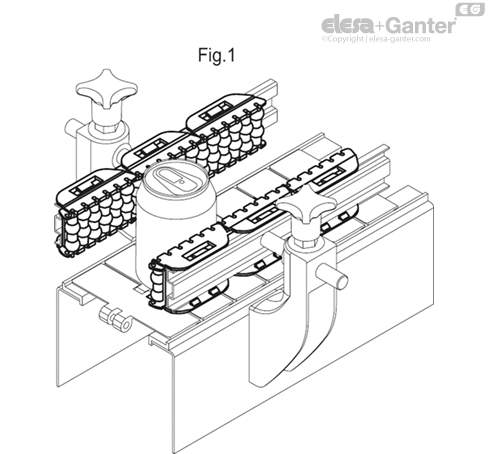 EG
elesa+Ganter
©Copyright | elesa-ganter.com

Fig.1