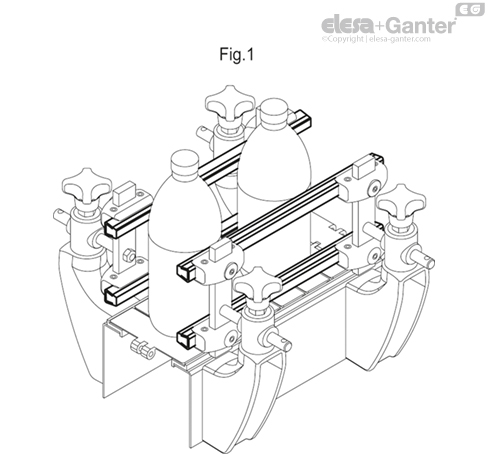 EG
elesa+Ganter
©Copyright | elesa-ganter.com

Fig.1