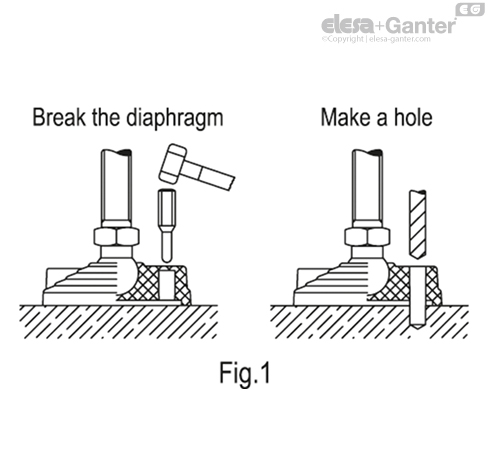 EG
elesa+Ganter
©Copyright | elesa-ganter.com

Break the diaphragm

Make a hole

Fig.1