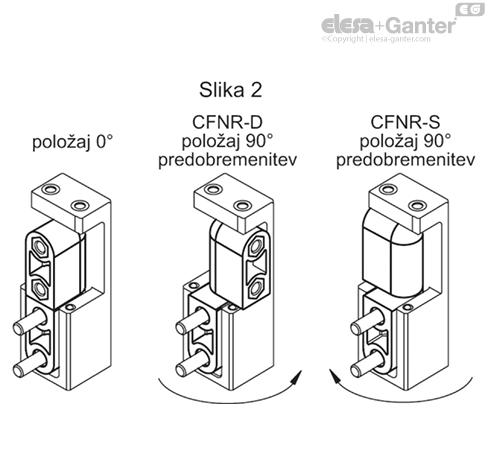 EG
elesa+Ganter
©Copyright | elesa-ganter.com

Slika 2

položaj 0°

CFNR-D
položaj 90°
predobremenitev

CFNR-S
položaj 90°
predobremenitev