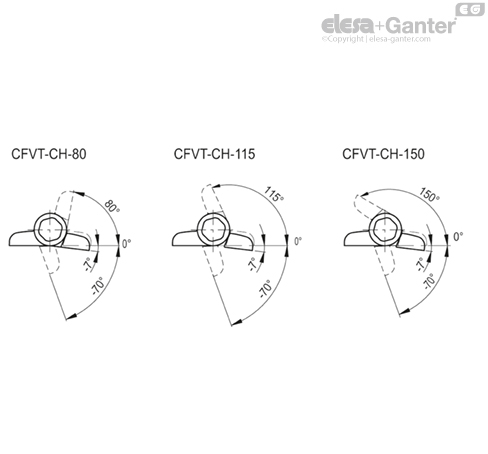 EG
elesa+Ganter
©Copyright | elesa-ganter.com

CFVT-CH-80

80°
0°
-7°
-70°

CFVT-CH-115

115°
0°
-7°
-70°

CFVT-CH-150

150°
0°
-7°
-70°