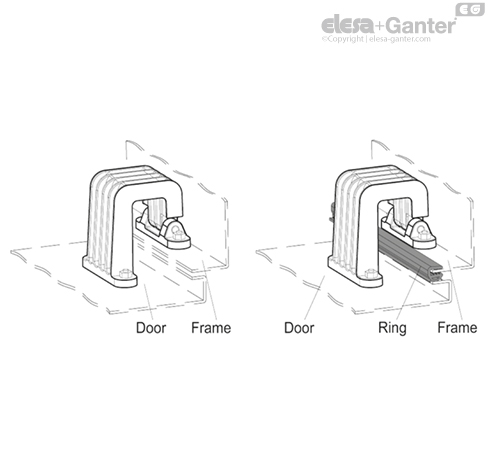 EG
elesa+Ganter
©Copyright | elesa-ganter.com

Door
Frame

Door
Ring
Frame