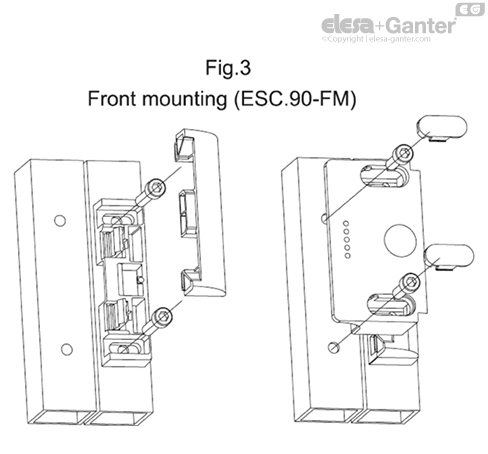 EG
elesa+Ganter
©Copyright | elesa-ganter.com

Fig.3
Front mounting (ESC.90-FM)