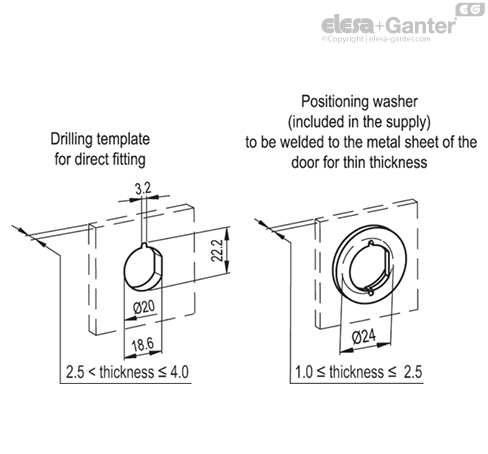 EG
elesa+Ganter
©Copyright | elesa-ganter.com

Drilling template for direct fitting

3.2

22.2

Ø20

18.6

2.5 < thickness ≤ 4.0

Positioning washer (included in the supply) to be welded to the metal sheet of the door for thin thickness

Ø24

1.0 ≤ thickness ≤ 2.5