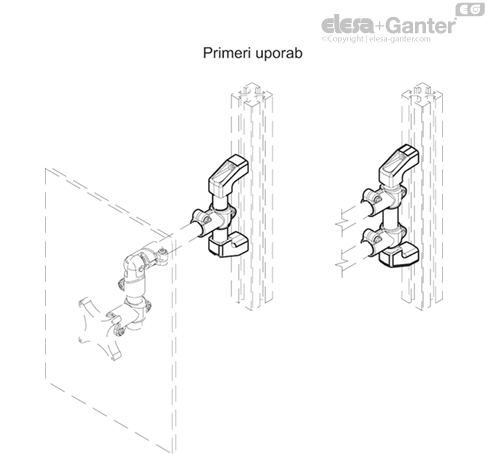 EG
elesa+Ganter
©Copyright | elesa-ganter.com

Primeri uporab